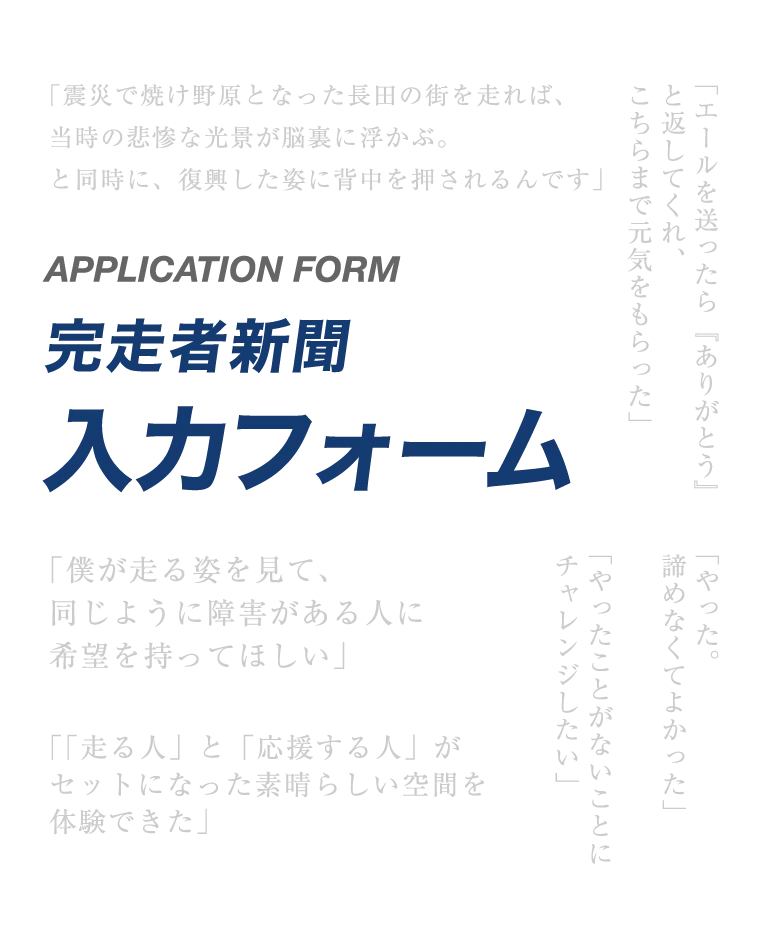 「震災で焼け野原となった長田の街を走れば、
当時の悲惨な光景が脳裏に浮かぶ。
と同時に、復興した姿に背中を押されるんです」

「エールを送ったら『ありがとう』
と返してくれ、
こちらまで元気をもらった」

APPLICATION FORM

完走者新聞

入力フォーム

「僕が走る姿を見て、
同じように障害がある人に
希望を持ってほしい」

「「走る人」と「応援する人」が
セットになった素晴らしい空間を
体験できた」

「やった。
諦めなくてよかった」

「やったことがないことに
チャレンジしたい」